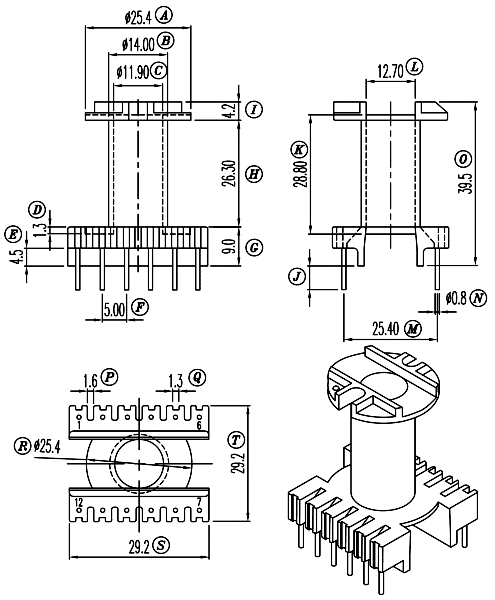 ø25.4 A
ø14.00 B
ø11.90 C
4.2 I
26.30 H
D
1.3
E
4.5
9.0 G
5.00 F
12.70 L
K
28.80
O
39.5
J
ø0.8 N
25.40 M
1.6 P
1.3 Q
1
6
R ø25.4
T
29.2
12
7
29.2 S