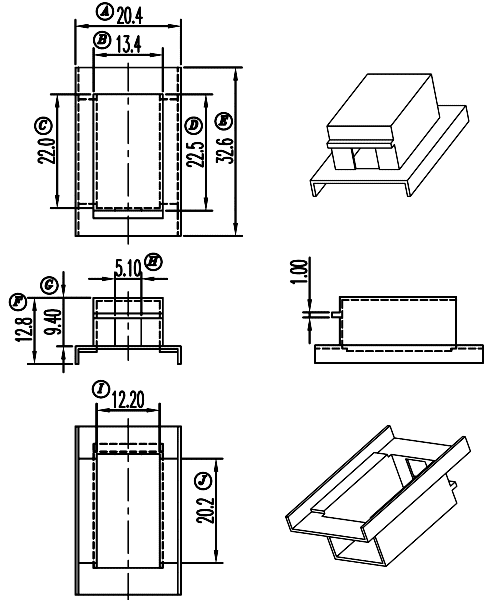 A 20.4
B 13.4
C 22.0
D 22.5
E 32.6
5.10 H
G
F
12.8
9.40
1.00
I 12.20
J 20.2