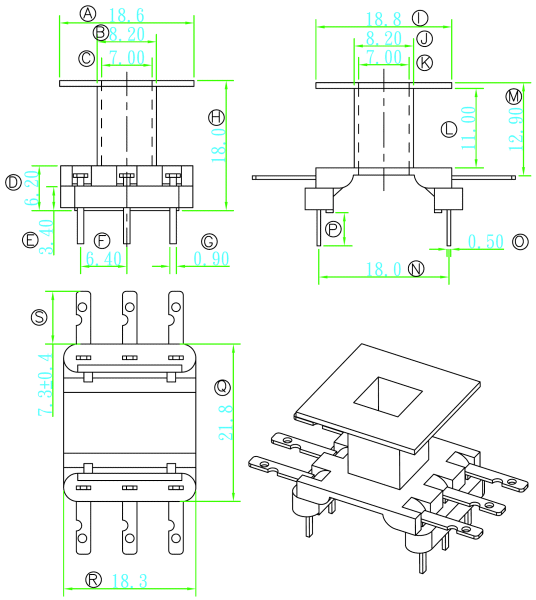 Ⓐ 18.6
Ⓑ 8.20
Ⓒ 7.00
Ⓗ 18.0
Ⓓ 6.20
Ⓔ 3.40
Ⓕ 6.40
Ⓖ 0.90

18.8 Ⓘ
8.20 Ⓙ
7.00 Ⓚ
Ⓛ 11.00
Ⓜ 12.90
Ⓟ
0.50 Ⓞ
18.0 Ⓝ

Ⓢ
7.3±0.4
Ⓠ 21.8
Ⓡ 18.3