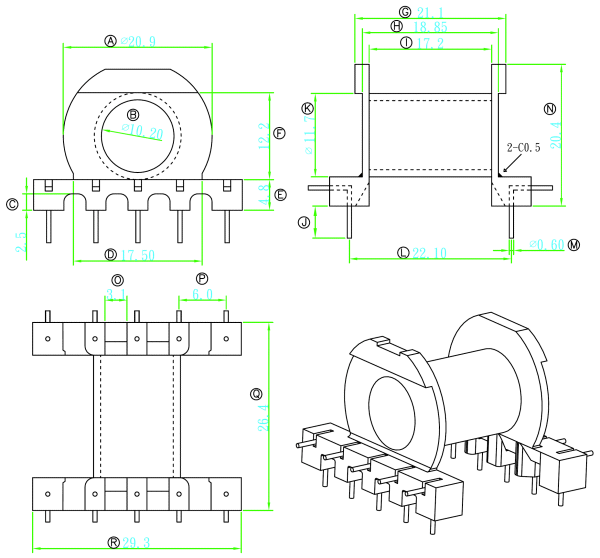 Ⓐ ⌀20.9
Ⓑ ⌀10.20
Ⓕ 12.2
Ⓔ 4.8
Ⓒ 2.5
Ⓓ 17.50

Ⓖ 21.1
Ⓗ 18.85
Ⓘ 17.2
Ⓚ ⌀11.7
Ⓝ 20.4
2-C0.5
Ⓙ
Ⓛ 22.10
⌀0.60 Ⓜ

Ⓞ 3.1
Ⓟ 6.0
Ⓠ 26.4
Ⓡ 29.3