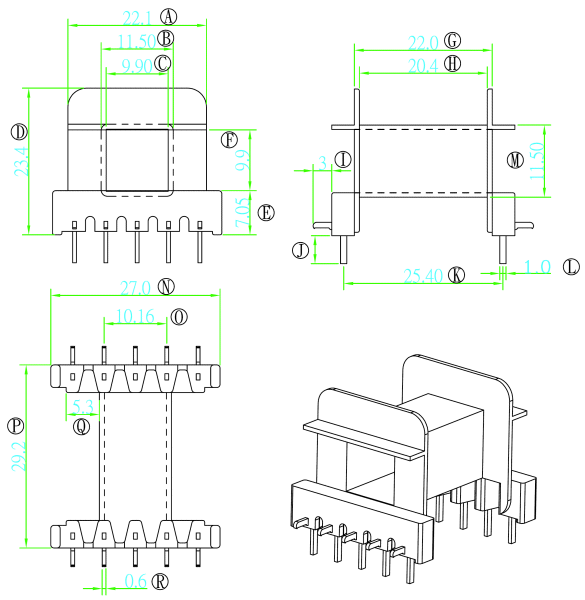 22.1 Ⓐ
11.50 Ⓑ
9.90 Ⓒ
Ⓓ
23.4
Ⓕ
9.9
7.05
Ⓔ
22.0 Ⓖ
20.4 Ⓗ
3 Ⓘ
Ⓜ
11.50
Ⓙ
25.40 Ⓚ
1.0 Ⓛ
27.0 Ⓝ
10.16 Ⓞ
5.3
Ⓠ
Ⓟ
29.2
0.6 Ⓡ