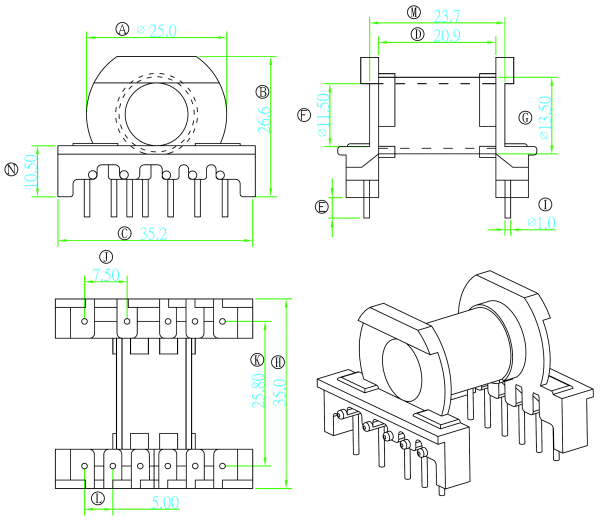 A ⌀25.0
B 26.6
N 10.50
C 35.2
M 23.7
D 20.9
F ⌀11.50
G ⌀13.50
E
I ⌀1.0
J 7.50
K 25.80
H 35.0
L 5.00