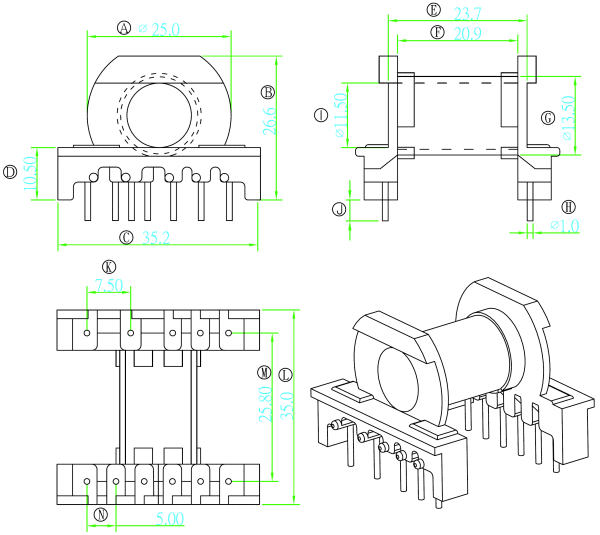 Ⓐ ⌀25.0

Ⓑ 26.6

Ⓓ 10.50

Ⓒ 35.2

Ⓔ 23.7

Ⓕ 20.9

Ⓘ ⌀11.50

Ⓖ ⌀13.50

Ⓙ

Ⓗ ⌀1.0

Ⓚ 7.50

Ⓜ 25.80

Ⓛ 35.0

Ⓝ 5.00