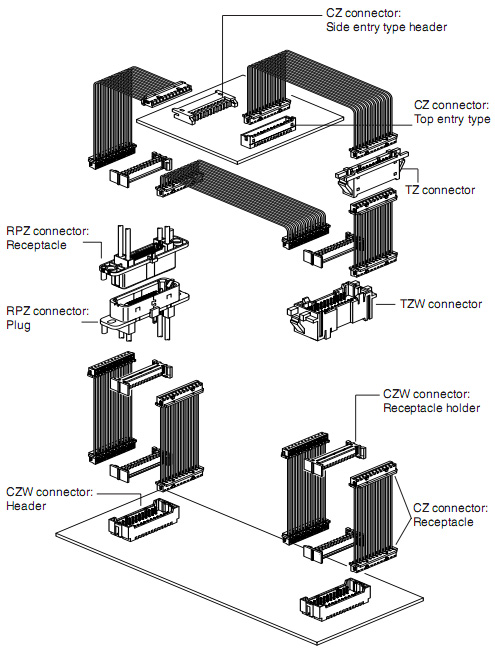 CZ connector:
Side entry type header

CZ connector:
Top entry type

TZ connector

RPZ connector:
Receptacle

RPZ connector:
Plug

TZW connector

CZW connector:
Receptacle holder

CZW connector:
Header

CZ connector:
Receptacle